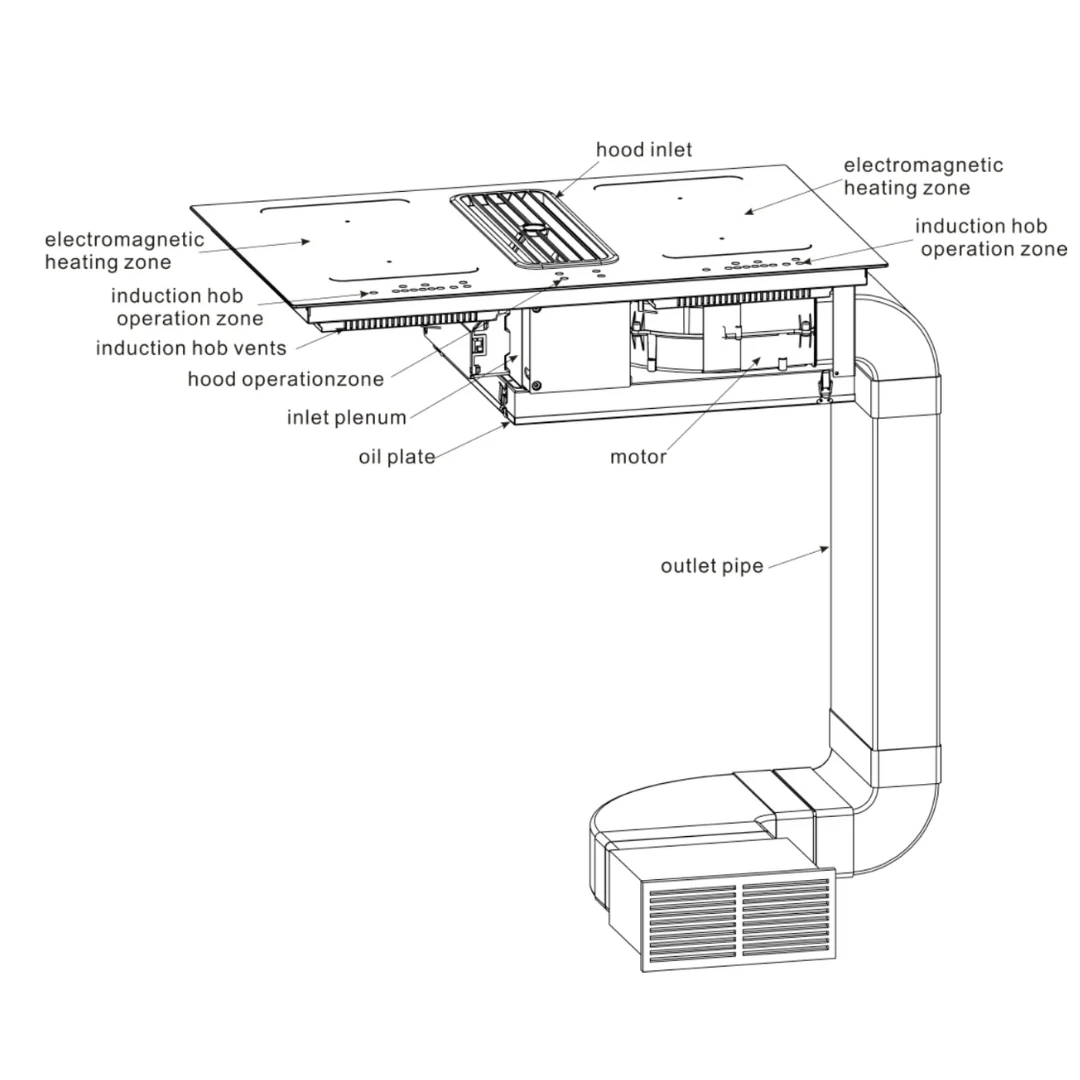 hood inlet

electromagnetic heating zone

induction hob operation zone

electromagnetic heating zone

induction hob operation zone

induction hob vents

hood operationzone

inlet plenum

oil plate

motor

outlet pipe