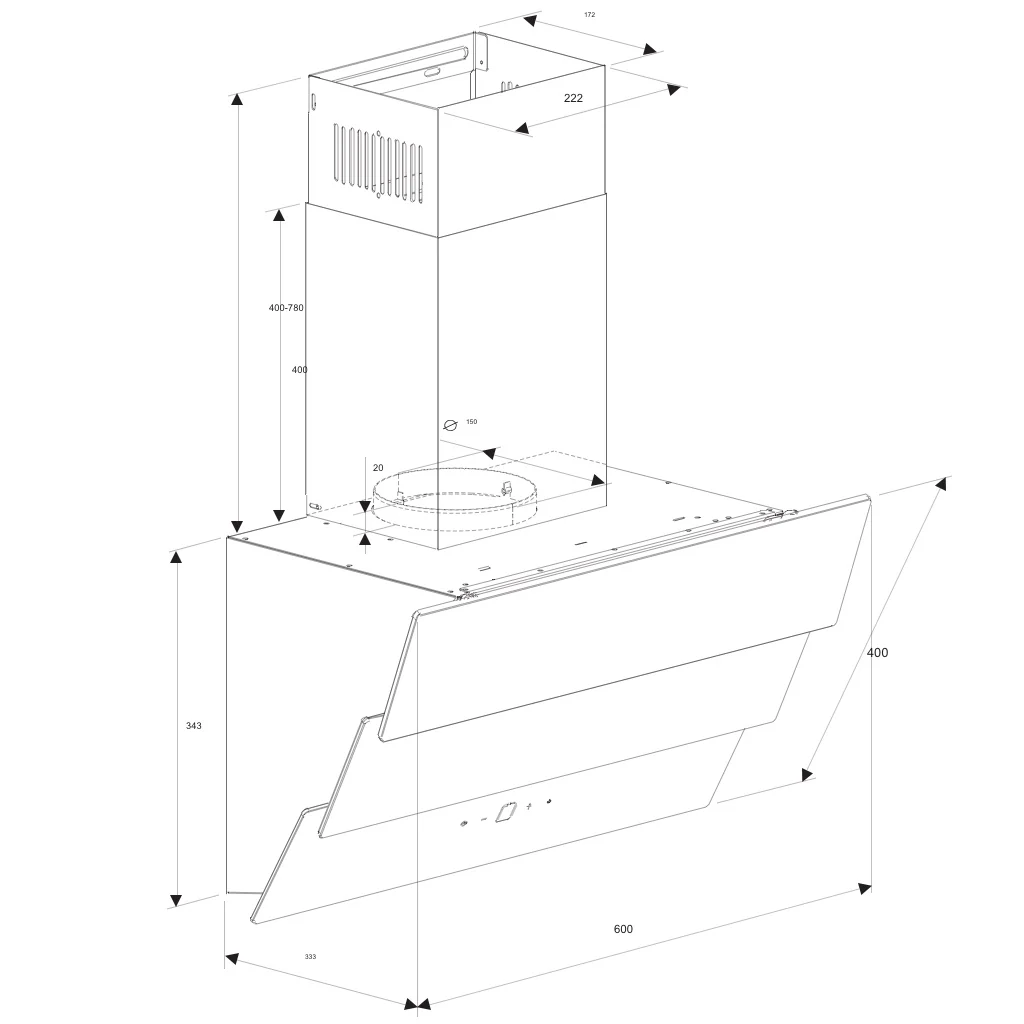 172
222
400-780
400
150
20
400
343
600
333